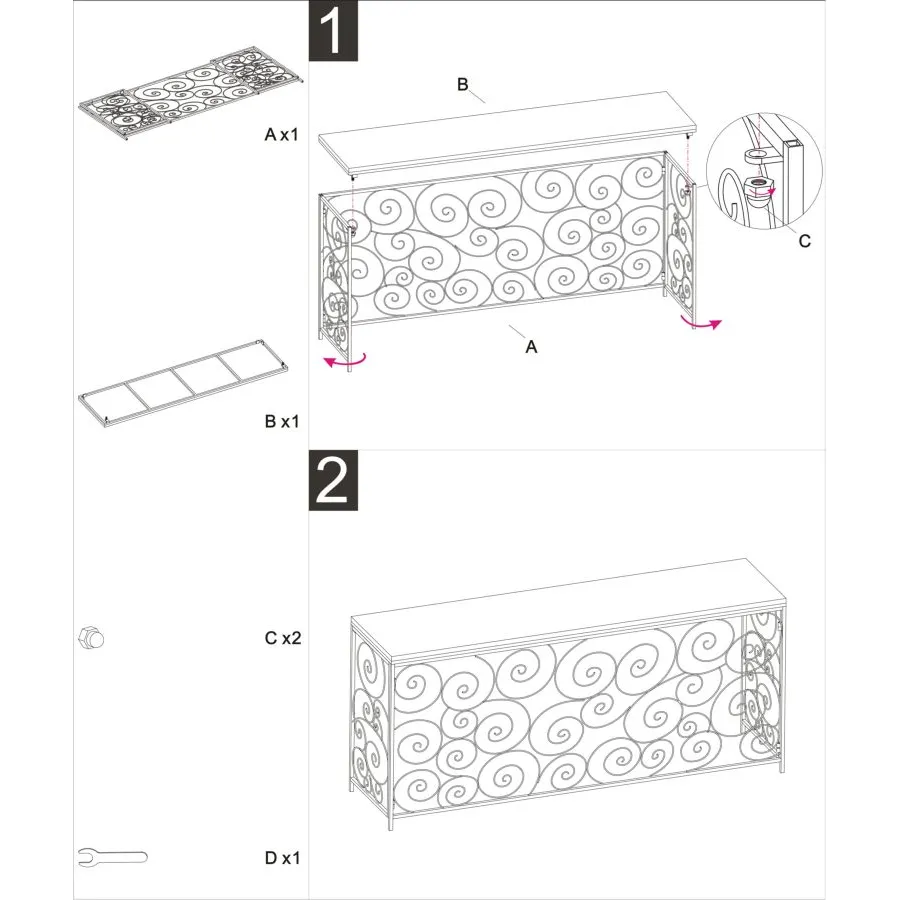 A x1

B x1

C x2

D x1

1

B

C

A

2